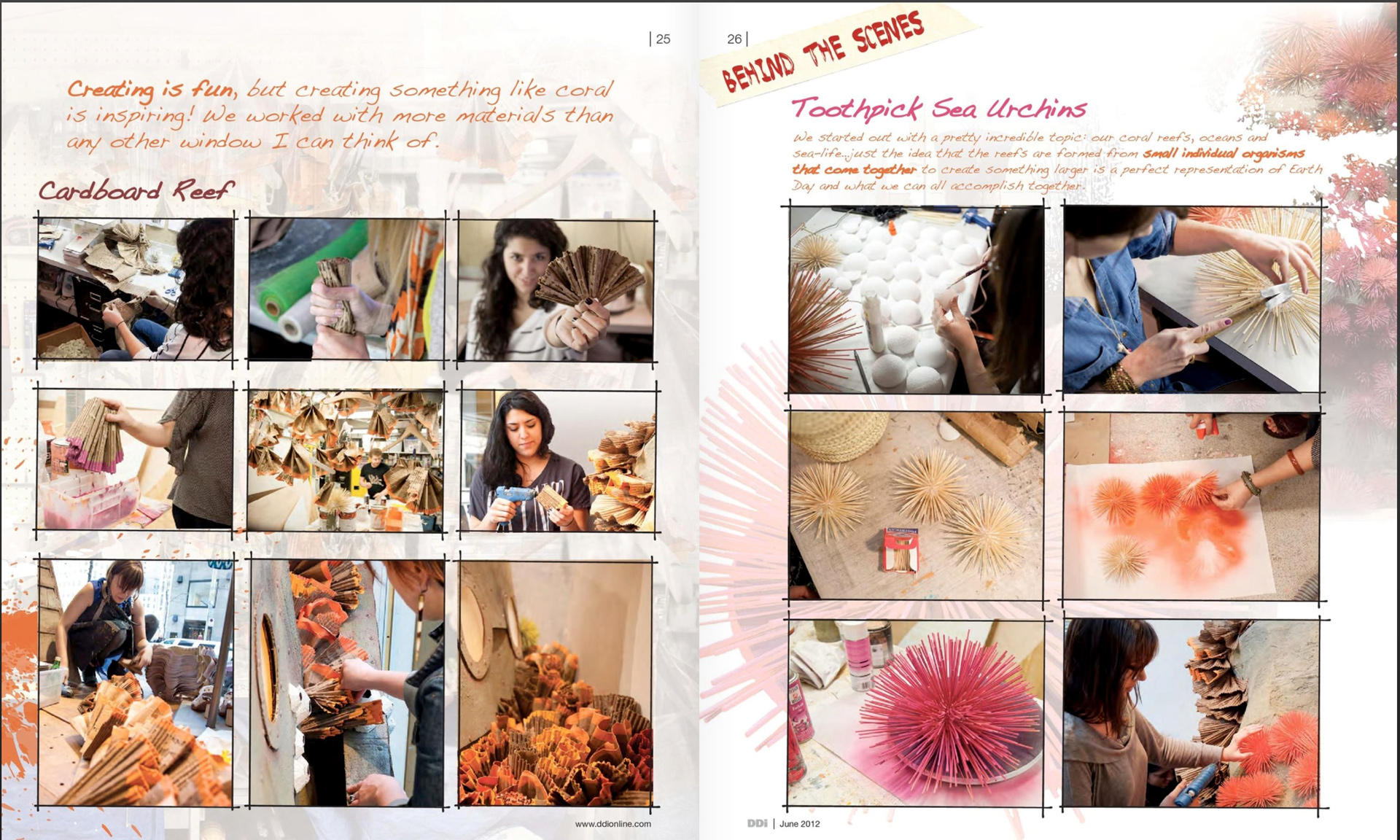 | 25

Creating is fun, but creating something like coral is inspiring! We worked with more materials than any other window I can think of.

Cardboard Reef

www.ddionline.com

26 |

BEHIND THE SCENES

Toothpick Sea Urchins

We started out with a pretty incredible topic: our coral reefs, oceans and sea-life...just the idea that the reefs are formed from small individual organisms that come together to create something larger is a perfect representation of Earth Day and what we can all accomplish together.

DDi | June 2012